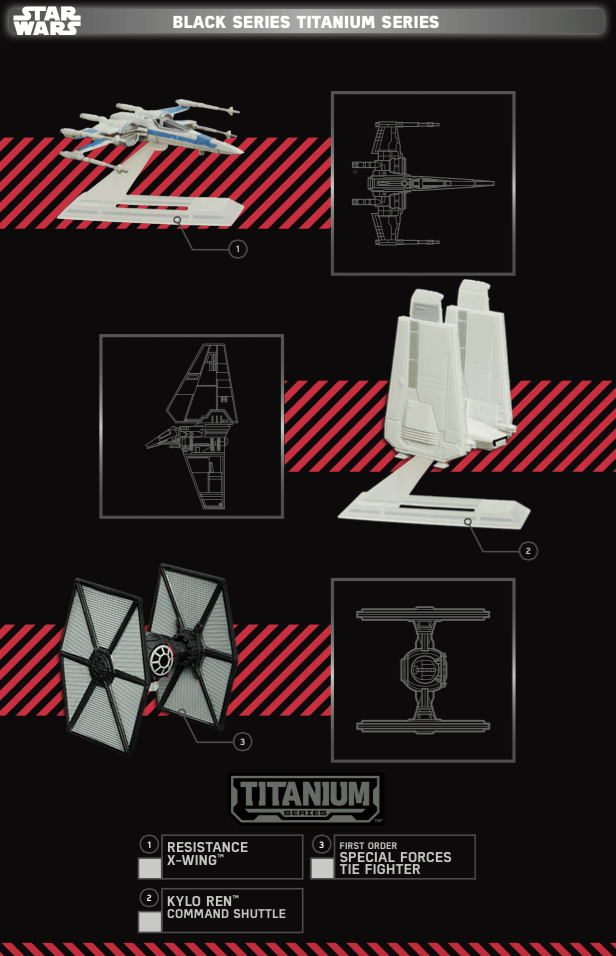 STAR WARS

BLACK SERIES TITANIUM SERIES

1

2

3

TITANIUM SERIES

1 RESISTANCE X-WING™

3 FIRST ORDER SPECIAL FORCES TIE FIGHTER

2 KYLO REN™ COMMAND SHUTTLE